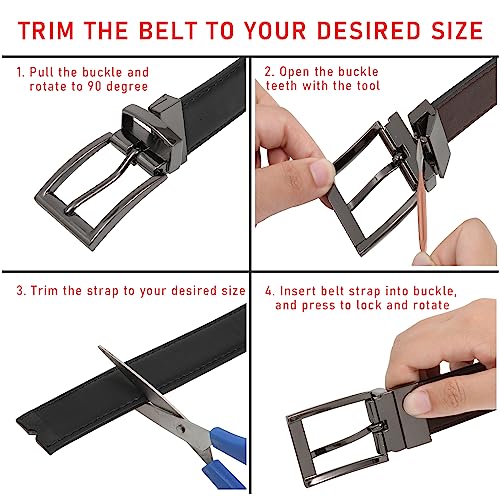 TRIM THE BELT TO YOUR DESIRED SIZE

1. Pull the buckle and rotate to 90 degree

2. Open the buckle teeth with the tool

3. Trim the strap to your desired size

4. Insert belt strap into buckle, and press to lock and rotate