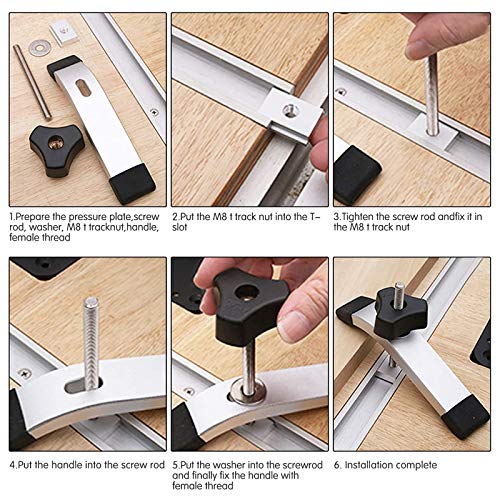 1.Prepare the pressure plate,screw rod, washer, M8 t tracknut,handle, female thread

2.Put the M8 t track nut into the T-slot

3.Tighten the screw rod andfix it in the M8 t track nut

4.Put the handle into the screw rod

5.Put the washer into the screwrod and finally fix the handle with female thread

6. Installation complete