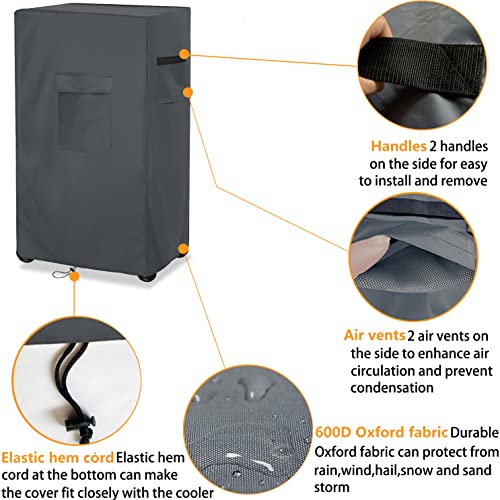 Handles 2 handles on the side for easy to install and remove

Air vents 2 air vents on the side to enhance air circulation and prevent condensation

Elastic hem cord Elastic hem cord at the bottom can make the cover fit closely with the cooler

600D Oxford fabric Durable Oxford fabric can protect from rain,wind,hail,snow and sand storm