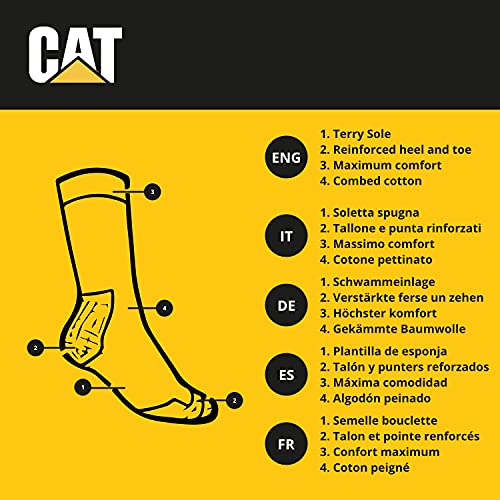 CAT

3
4
2
1
2

ENG
1. Terry Sole
2. Reinforced heel and toe
3. Maximum comfort
4. Combed cotton

IT
1. Soletta spugna
2. Tallone e punta rinforzati
3. Massimo comfort
4. Cotone pettinato

DE
1. Schwammeinlage
2. Verstärkte ferse un zehen
3. Höchster komfort
4. Gekämmte Baumwolle

ES
1. Plantilla de esponja
2. Talón y punters reforzados
3. Máxima comodidad
4. Algodón peinado

FR
1. Semelle bouclette
2. Talon et pointe renforcés
3. Confort maximum
4. Coton peigné