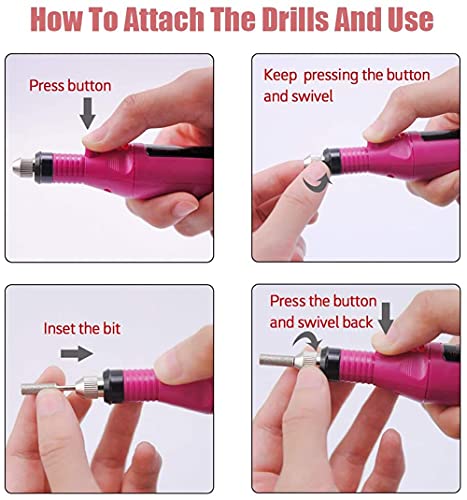 How To Attach The Drills And Use

Press button

Keep pressing the button and swivel

Inset the bit

Press the button and swivel back