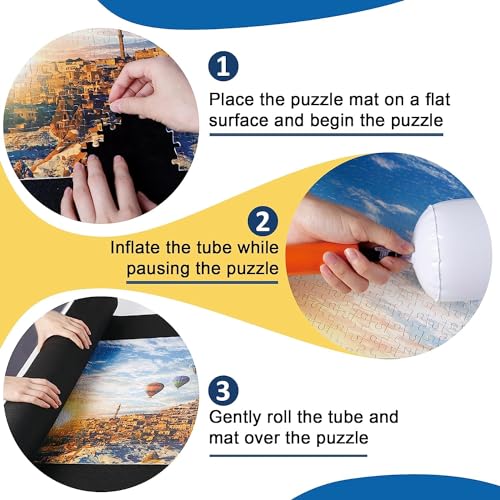 1

Place the puzzle mat on a flat surface and begin the puzzle

2

Inflate the tube while pausing the puzzle

3

Gently roll the tube and mat over the puzzle