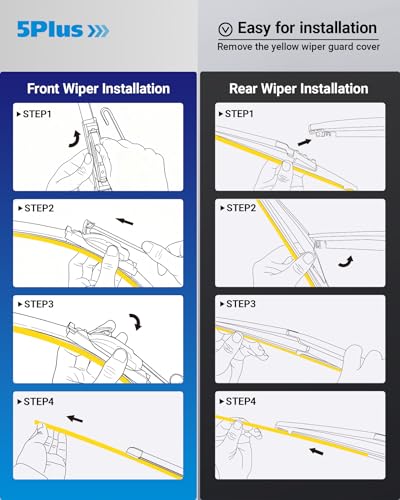 5Plus

Easy for installation
Remove the yellow wiper guard cover

Front Wiper Installation

STEP1

STEP2

STEP3

STEP4

Rear Wiper Installation

STEP1

STEP2

STEP3

STEP4