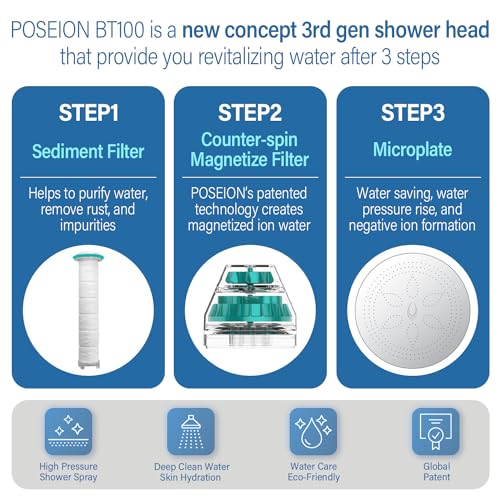 POSEION BT100 is a new concept 3rd gen shower head that provide you revitalizing water after 3 steps

STEP1
Sediment Filter
Helps to purify water, remove rust, and impurities

STEP2
Counter-spin Magnetize Filter
POSEION's patented technology creates magnetized ion water

STEP3
Microplate
Water saving, water pressure rise, and negative ion formation

High Pressure Shower Spray

Deep Clean Water Skin Hydration

Water Care Eco-Friendly

Global Patent