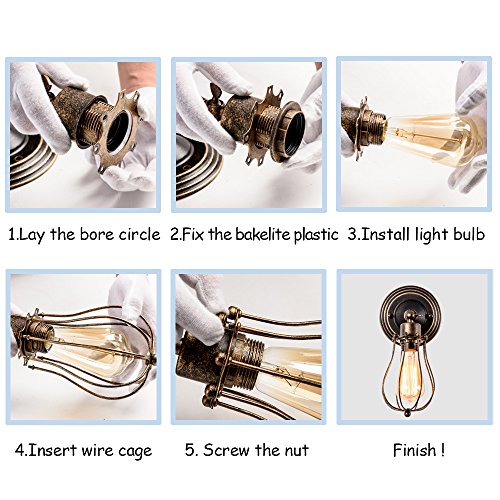 1.Lay the bore circle 2.Fix the bakelite plastic 3.Install light bulb

4.Insert wire cage 5. Screw the nut Finish !