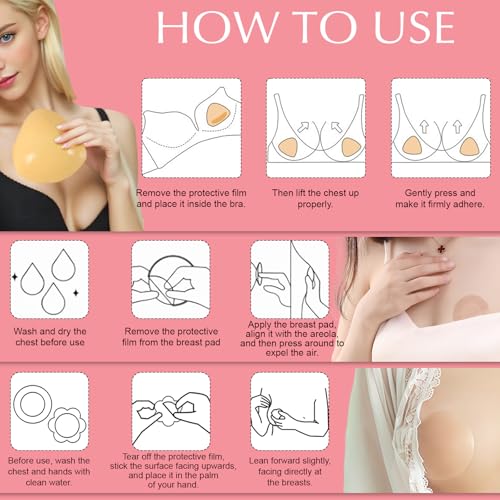 HOW TO USE

Remove the protective film and place it inside the bra.

Then lift the chest up properly.

Gently press and make it firmly adhere.

Wash and dry the chest before use

Remove the protective film from the breast pad

Apply the breast pad, align it with the areola, and then press around to expel the air.

Before use, wash the chest and hands with clean water.

Tear off the protective film, stick the surface facing upwards, and place it in the palm of your hand.

Lean forward slightly, facing directly at the breasts.