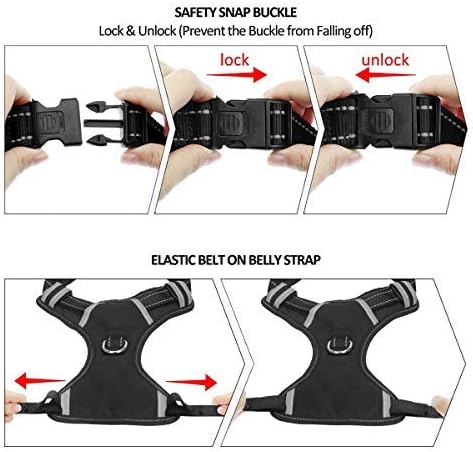 SAFETY SNAP BUCKLE
Lock & Unlock (Prevent the Buckle from Falling off)

lock

unlock

ELASTIC BELT ON BELLY STRAP