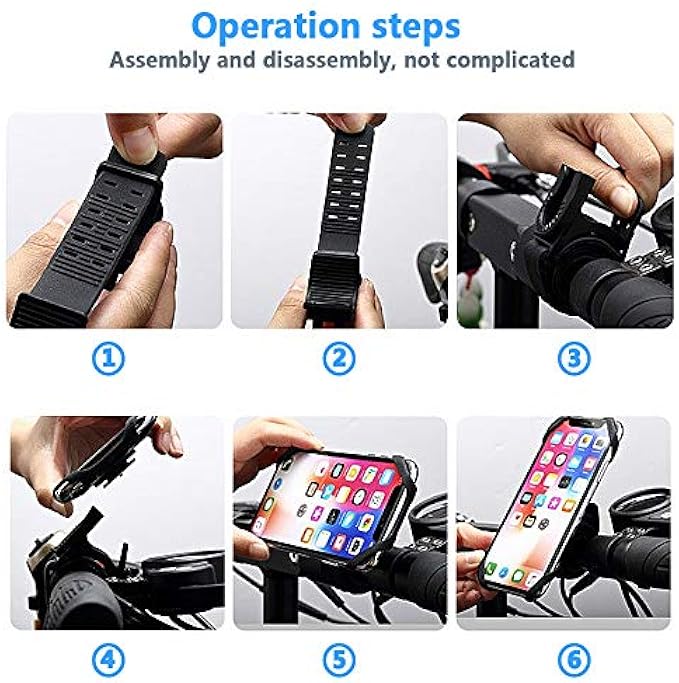 Operation steps
Assembly and disassembly, not complicated

①

②

③

④

⑤

⑥