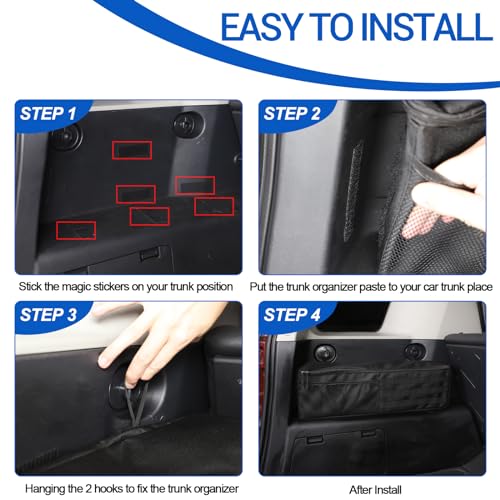 EASY TO INSTALL

STEP 1

Stick the magic stickers on your trunk position

STEP 2

Put the trunk organizer paste to your car trunk place

STEP 3

Hanging the 2 hooks to fix the trunk organizer

STEP 4

After Install