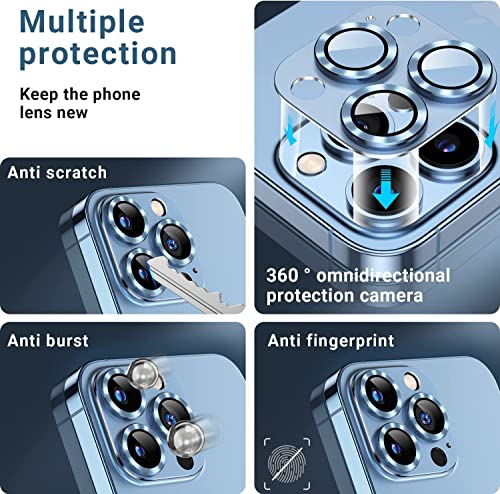 Multiple protection

Keep the phone lens new

Anti scratch

360 ° omnidirectional protection camera

Anti burst

Anti fingerprint