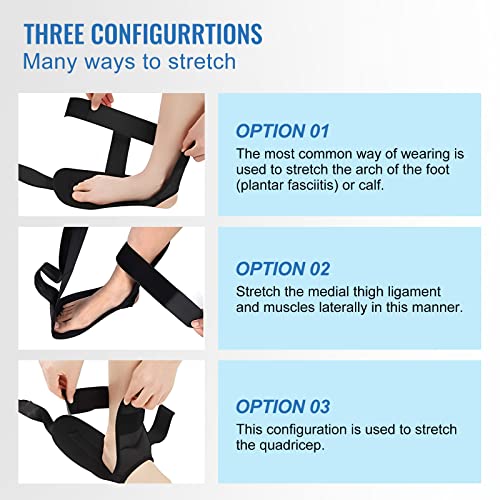 THREE CONFIGURRTIONS
Many ways to stretch

OPTION 01
The most common way of wearing is used to stretch the arch of the foot (plantar fasciitis) or calf.

OPTION 02
Stretch the medial thigh ligament and muscles laterally in this manner.

OPTION 03
This configuration is used to stretch the quadricep.