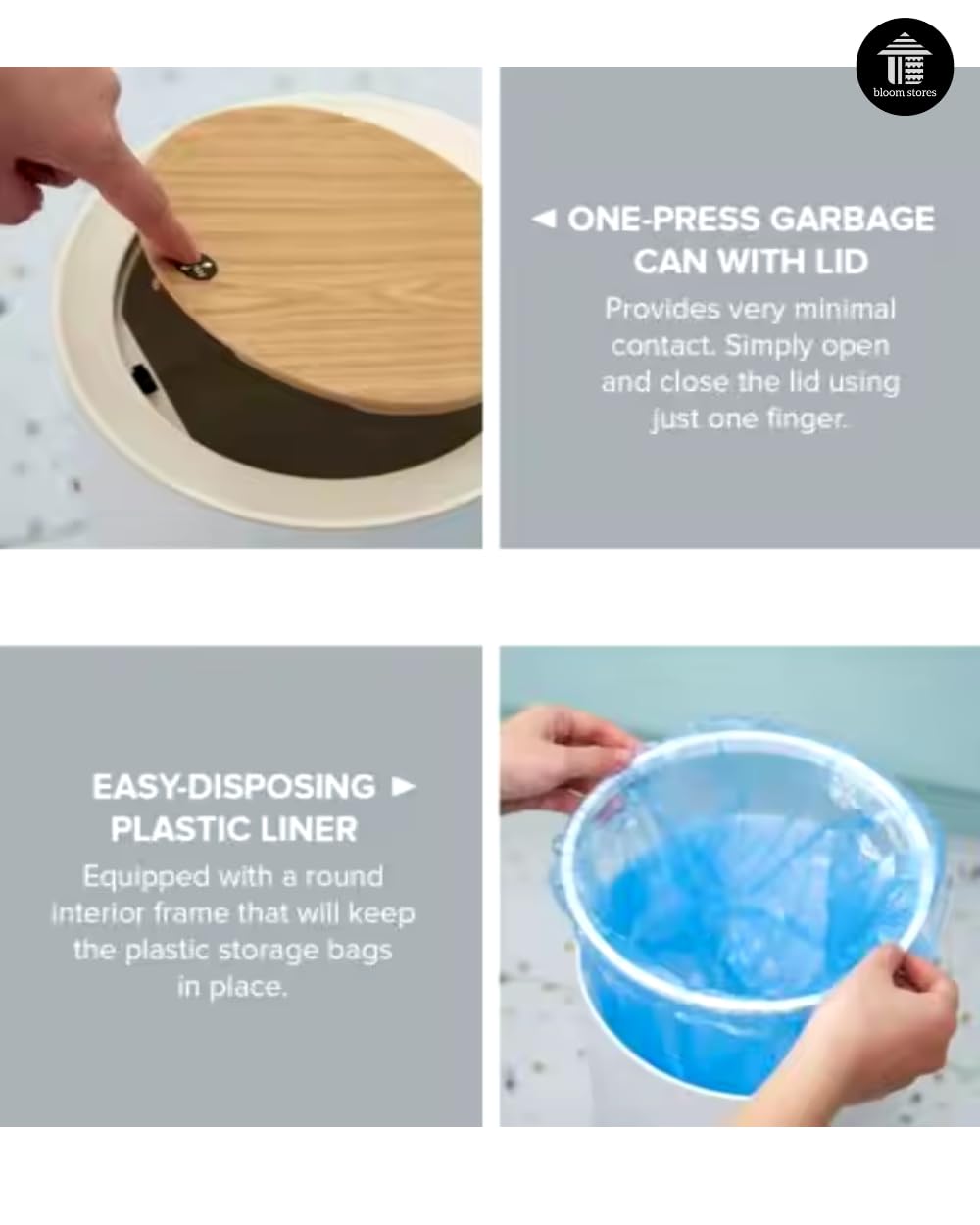 bloom.stores

◄ ONE-PRESS GARBAGE CAN WITH LID

Provides very minimal contact. Simply open and close the lid using just one finger.

EASY-DISPOSING ► PLASTIC LINER

Equipped with a round interior frame that will keep the plastic storage bags in place.