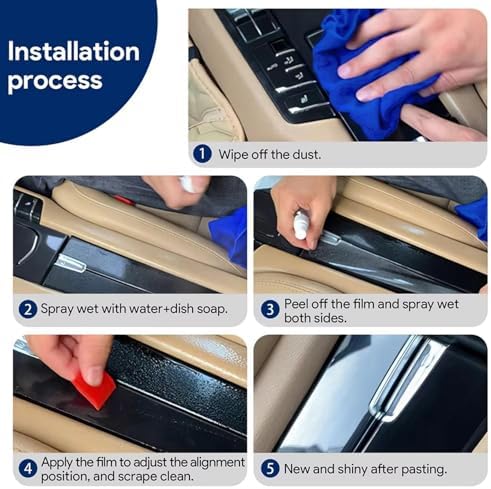 Installation process

1 Wipe off the dust.

2 Spray wet with water+dish soap.

3 Peel off the film and spray wet both sides.

4 Apply the film to adjust the alignment position, and scrape clean.

5 New and shiny after pasting.