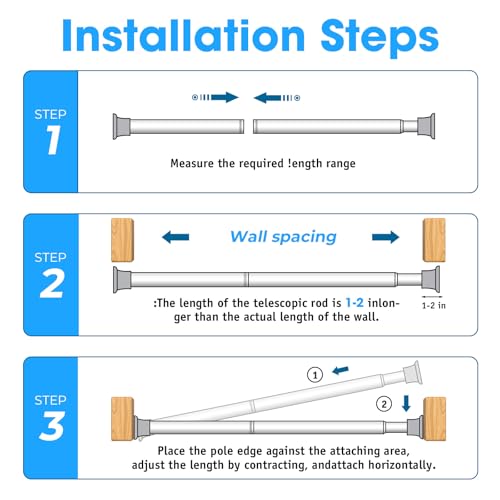 Installation Steps

STEP 1

Measure the required !ength range

STEP 2

Wall spacing

:The length of the telescopic rod is 1-2 inlonger than the actual length of the wall.

1-2 in

STEP 3

①

②

Place the pole edge against the attaching area, adjust the length by contracting, andattach horizontally.