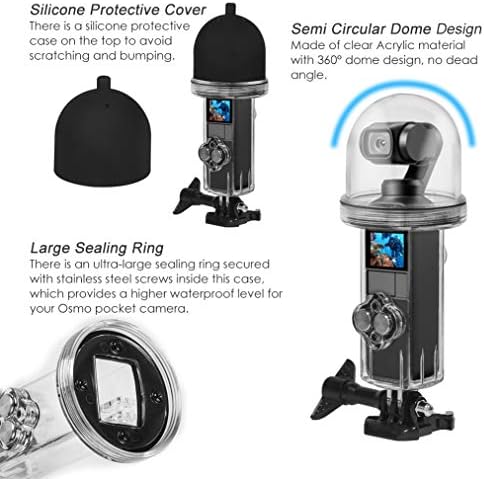 Silicone Protective Cover
There is a silicone protective case on the top to avoid scratching and bumping.

Semi Circular Dome Design
Made of clear Acrylic material with 360° dome design, no dead angle.

Large Sealing Ring
There is an ultra-large sealing ring secured with stainless steel screws inside this case, which provides a higher waterproof level for your Osmo pocket camera.