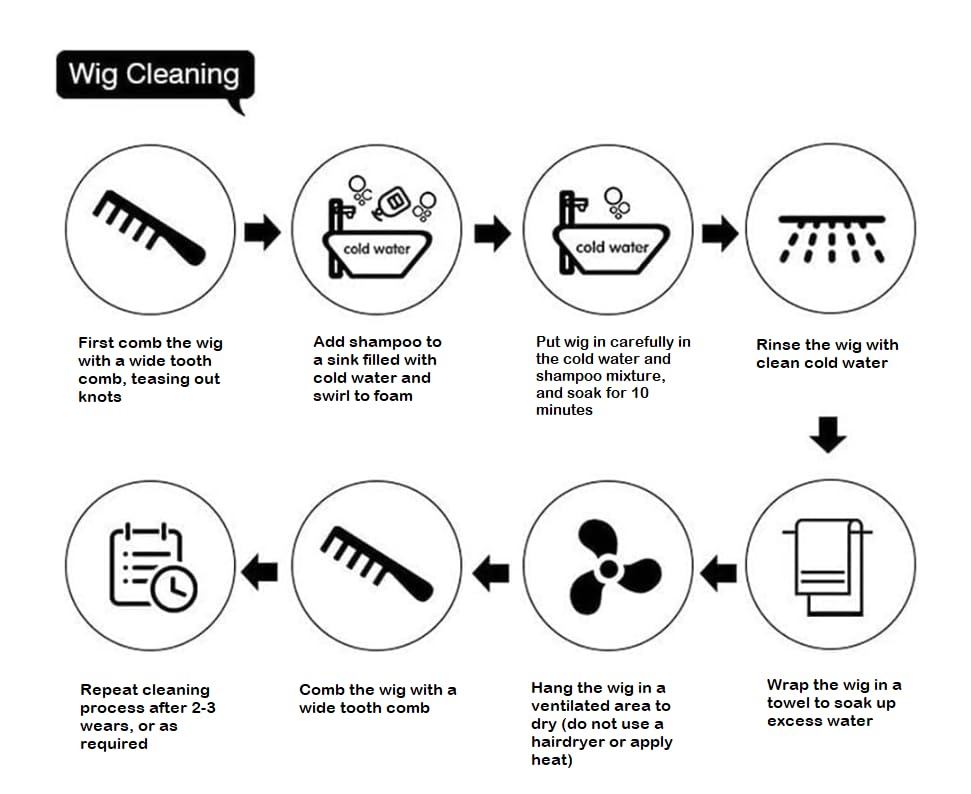 Wig Cleaning

cold water

cold water

First comb the wig with a wide tooth comb, teasing out knots

Add shampoo to a sink filled with cold water and swirl to foam

Put wig in carefully in the cold water and shampoo mixture, and soak for 10 minutes

Rinse the wig with clean cold water

Wrap the wig in a towel to soak up excess water

Hang the wig in a ventilated area to dry (do not use a hairdryer or apply heat)

Comb the wig with a wide tooth comb

Repeat cleaning process after 2-3 wears, or as required