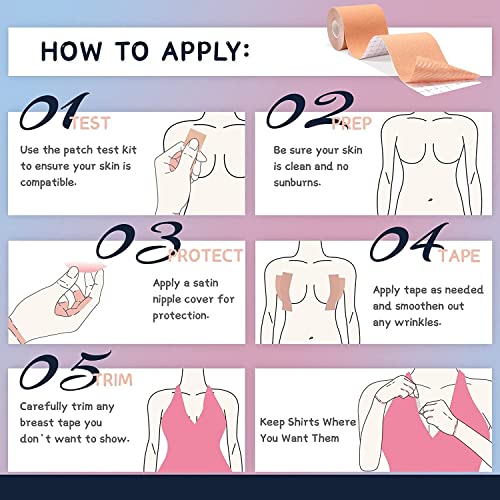 HOW TO APPLY:

01 TEST

Use the patch test kit to ensure your skin is compatible.

02 PREP

Be sure your skin is clean and no sunburns.

03 PROTECT

Apply a satin nipple cover for protection.

04 TAPE

Apply tape as needed and smoothen out any wrinkles.

05 TRIM

Carefully trim any breast tape you don't want to show.

Keep Shirts Where You Want Them