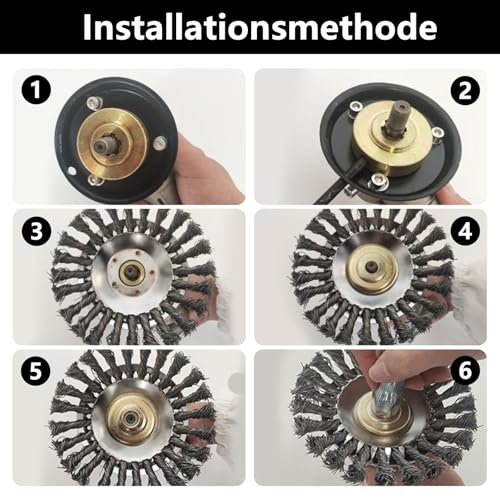 Installationsmethode

1

2

3

4

5

6