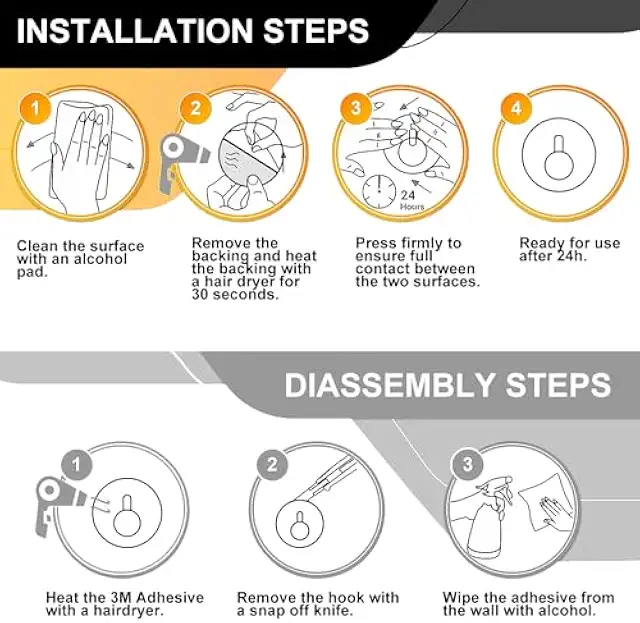 INSTALLATION STEPS

1

2

3

24 Hours

4

Clean the surface with an alcohol pad.

Remove the backing and heat the backing with a hair dryer for 30 seconds.

Press firmly to ensure full contact between the two surfaces.

Ready for use after 24h.

DIASSEMBLY STEPS

1

2

3

Heat the 3M Adhesive with a hairdryer.

Remove the hook with a snap off knife.

Wipe the adhesive from the wall with alcohol.