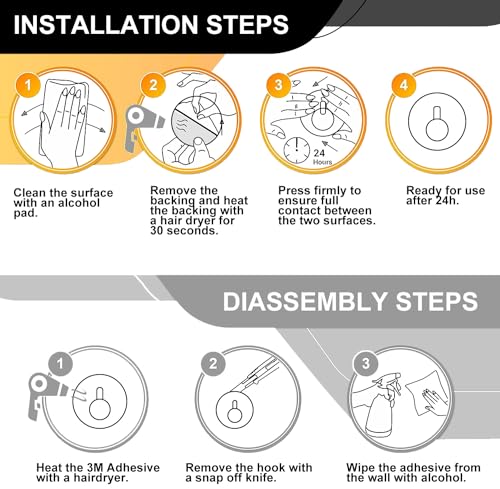 INSTALLATION STEPS

1

Clean the surface with an alcohol pad.

2

Remove the backing and heat the backing with a hair dryer for 30 seconds.

3

24 Hours

Press firmly to ensure full contact between the two surfaces.

4

Ready for use after 24h.

DIASSEMBLY STEPS

1

Heat the 3M Adhesive with a hairdryer.

2

Remove the hook with a snap off knife.

3

Wipe the adhesive from the wall with alcohol.