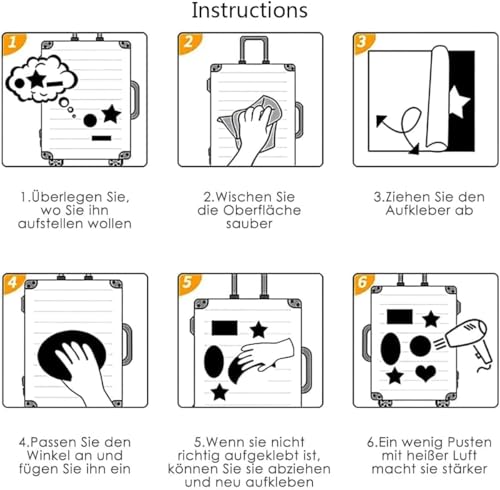 Instructions

1

2

3

1.Überlegen Sie, wo Sie ihn aufstellen wollen

2.Wischen Sie die Oberfläche sauber

3.Ziehen Sie den Aufkleber ab

4

5

6

4.Passen Sie den Winkel an und fügen Sie ihn ein

5.Wenn sie nicht richtig aufgeklebt ist, können Sie sie abziehen und neu aufkleben

6.Ein wenig Pusten mit heißer Luft macht sie stärker