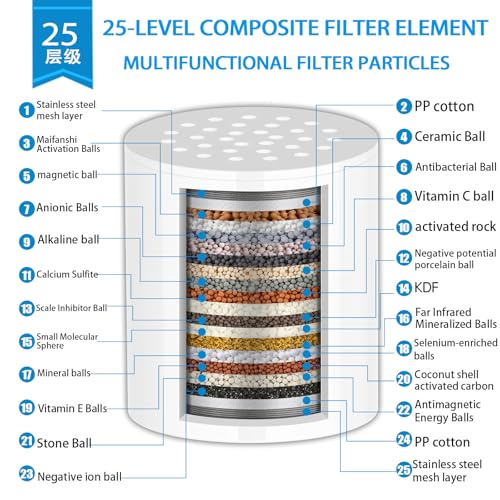 25
层级

25-LEVEL COMPOSITE FILTER ELEMENT
MULTIFUNCTIONAL FILTER PARTICLES

1 Stainless steel mesh layer
3 Maifanshi Activation Balls
5 magnetic ball
7 Anionic Balls
9 Alkaline ball
11 Calcium Sulfite
13 Scale Inhibitor Ball
15 Small Molecular Sphere
17 Mineral balls
19 Vitamin E Balls
21 Stone Ball
23 Negative ion ball

2 PP cotton
4 Ceramic Ball
6 Antibacterial Ball
8 Vitamin C ball
10 activated rock
12 Negative potential porcelain ball
14 KDF
16 Far Infrared Mineralized Balls
18 Selenium-enriched balls
20 Coconut shell activated carbon
22 Antimagnetic Energy Balls
24 PP cotton
25 Stainless steel mesh layer