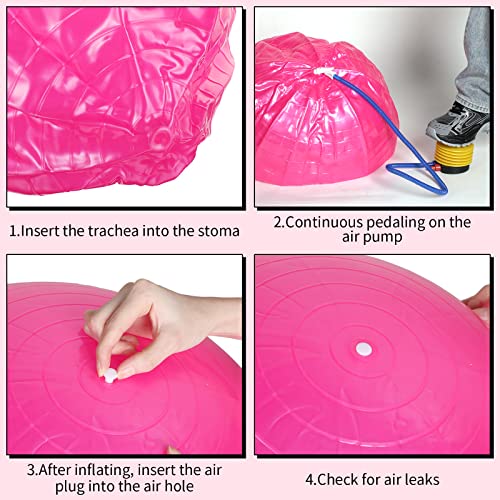 1.Insert the trachea into the stoma

2.Continuous pedaling on the air pump

3.After inflating, insert the air plug into the air hole

4.Check for air leaks