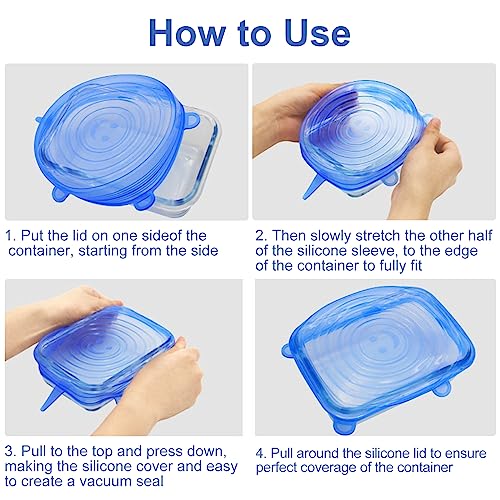 How to Use

1. Put the lid on one sideof the container, starting from the side

2. Then slowly stretch the other half of the silicone sleeve, to the edge of the container to fully fit

3. Pull to the top and press down, making the silicone cover and easy to create a vacuum seal

4. Pull around the silicone lid to ensure perfect coverage of the container