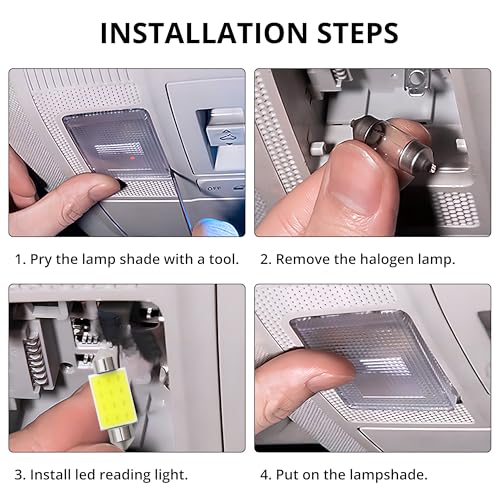 INSTALLATION STEPS

1. Pry the lamp shade with a tool.

2. Remove the halogen lamp.

3. Install led reading light.

4. Put on the lampshade.