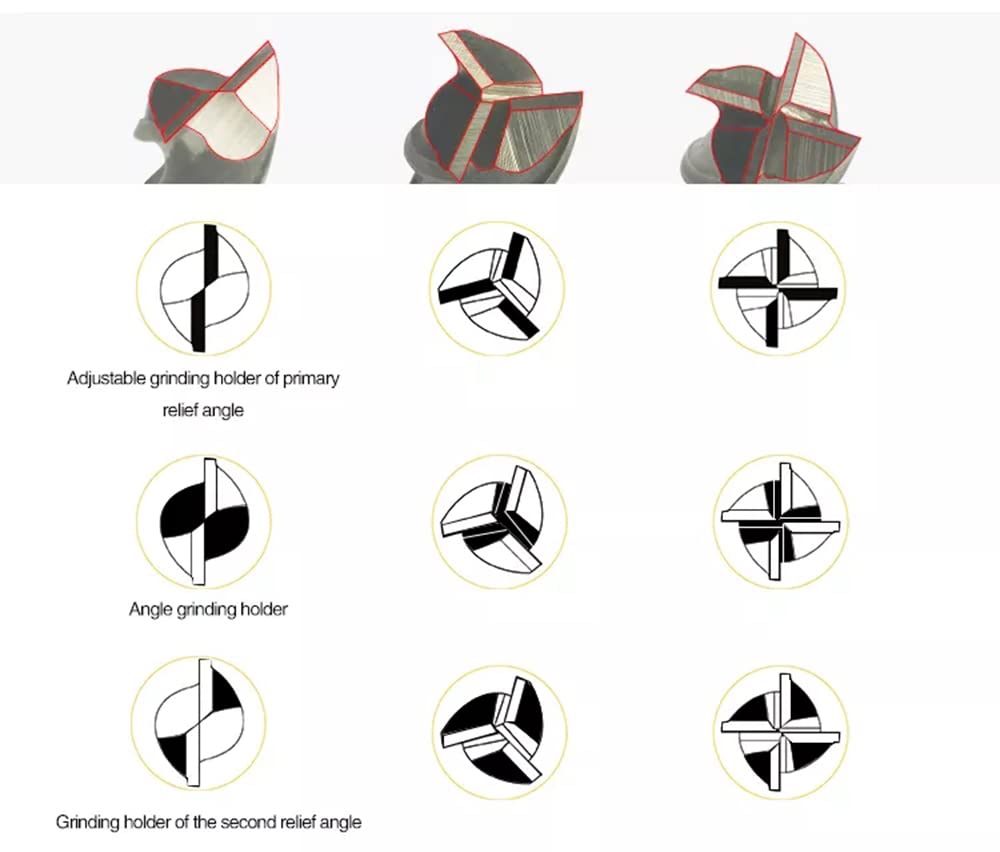 Adjustable grinding holder of primary relief angle

Angle grinding holder

Grinding holder of the second relief angle