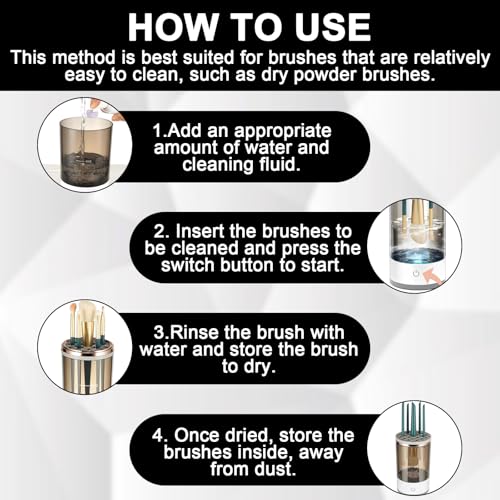 HOW TO USE

This method is best suited for brushes that are relatively easy to clean, such as dry powder brushes.

1.Add an appropriate amount of water and cleaning fluid.

2. Insert the brushes to be cleaned and press the switch button to start.

3.Rinse the brush with water and store the brush to dry.

4. Once dried, store the brushes inside, away from dust.