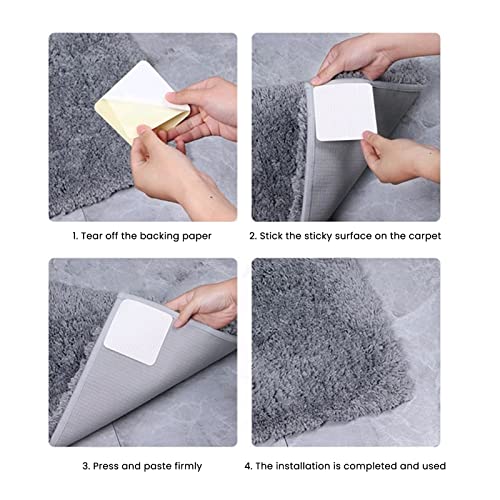 1. Tear off the backing paper

2. Stick the sticky surface on the carpet

3. Press and paste firmly

4. The installation is completed and used