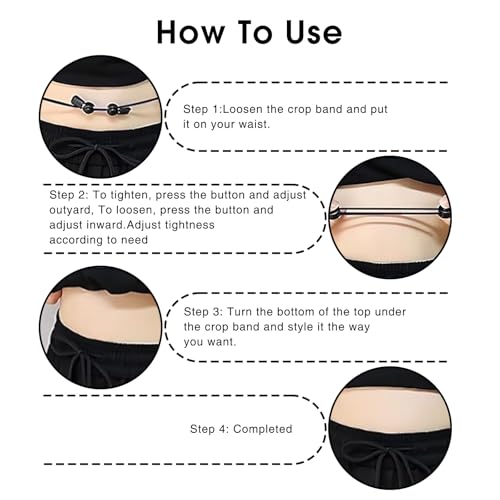 How To Use

Step 1:Loosen the crop band and put it on your waist.

Step 2: To tighten, press the button and adjust outyard, To loosen, press the button and adjust inward.Adjust tightness according to need

Step 3: Turn the bottom of the top under the crop band and style it the way you want.

Step 4: Completed