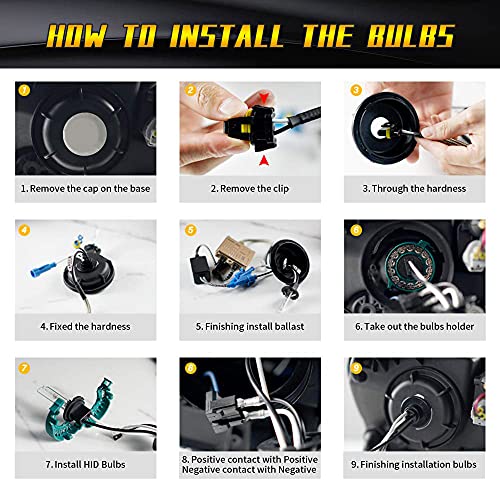 HOW TO INSTALL THE BULBS

1
1. Remove the cap on the base

2
2. Remove the clip

3
3. Through the hardness

4
4. Fixed the hardness

5
5. Finishing install ballast

6
6. Take out the bulbs holder

7
7. Install HID Bulbs

8
8. Positive contact with Positive Negative contact with Negative

9
9. Finishing installation bulbs