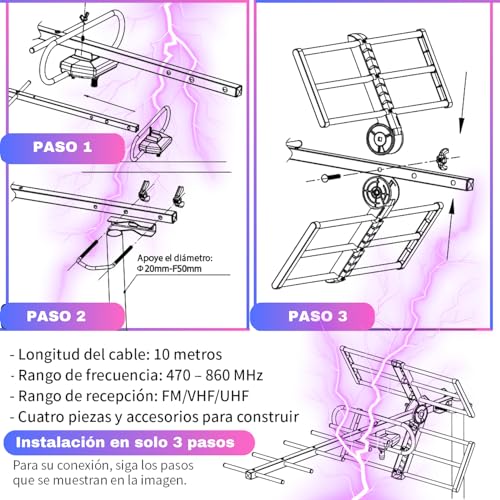 PASO 1

Apoye el diámetro:
Φ20mm-F50mm

PASO 2

PASO 3

- Longitud del cable: 10 metros
- Rango de frecuencia: 470 – 860 MHz
- Rango de recepción: FM/VHF/UHF
- Cuatro piezas y accesorios para construir

Instalación en solo 3 pasos

Para su conexión, siga los pasos que se muestran en la imagen.