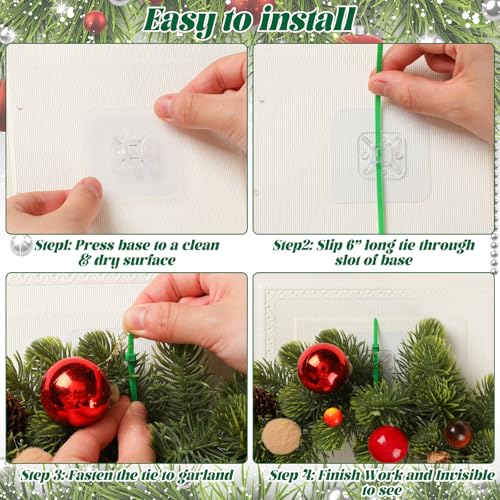 Easy to install

Step1: Press base to a clean & dry surface

Step2: Slip 6" long tie through slot of base

Step 3: Fasten the tie to garland

Step 4: Finish Work and Invisible to see