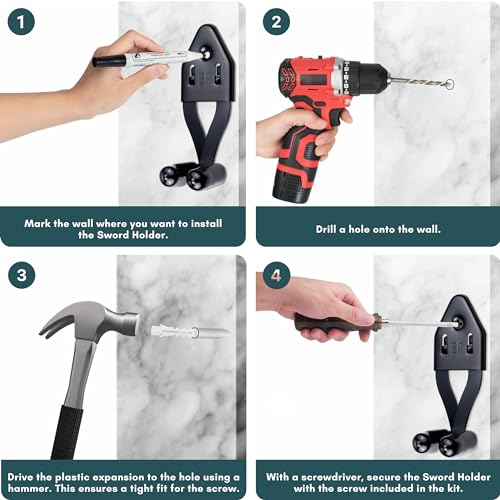 1

Mark the wall where you want to install the Sword Holder.

2

Drill a hole onto the wall.

3

Drive the plastic expansion to the hole using a hammer. This ensures a tight fit for the screw.

4

With a screwdriver, secure the Sword Holder with the screw included in the kit.