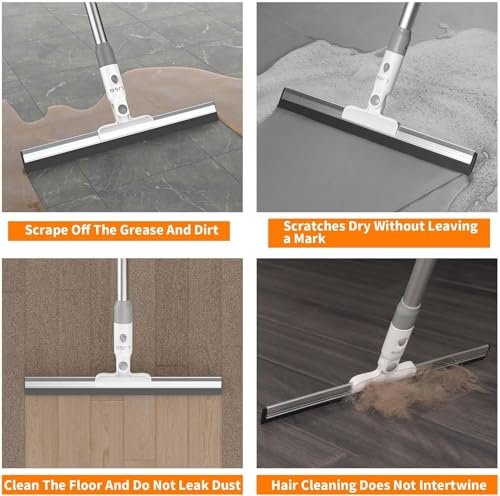 Scrape Off The Grease And Dirt

Scratches Dry Without Leaving a Mark

Clean The Floor And Do Not Leak Dust

Hair Cleaning Does Not Intertwine