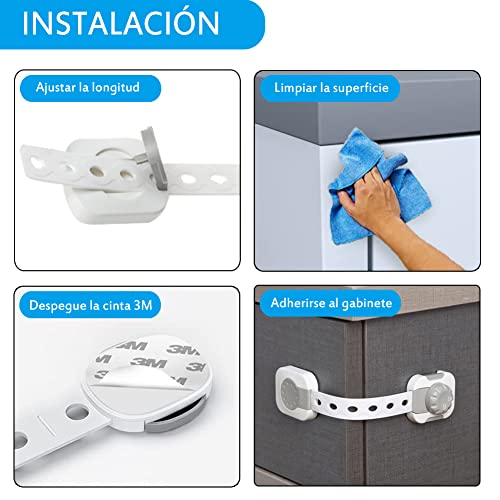 INSTALACIÓN

Ajustar la longitud

Limpiar la superficie

Despegue la cinta 3M

3M 3M 3M 3M 3M

Adherirse al gabinete