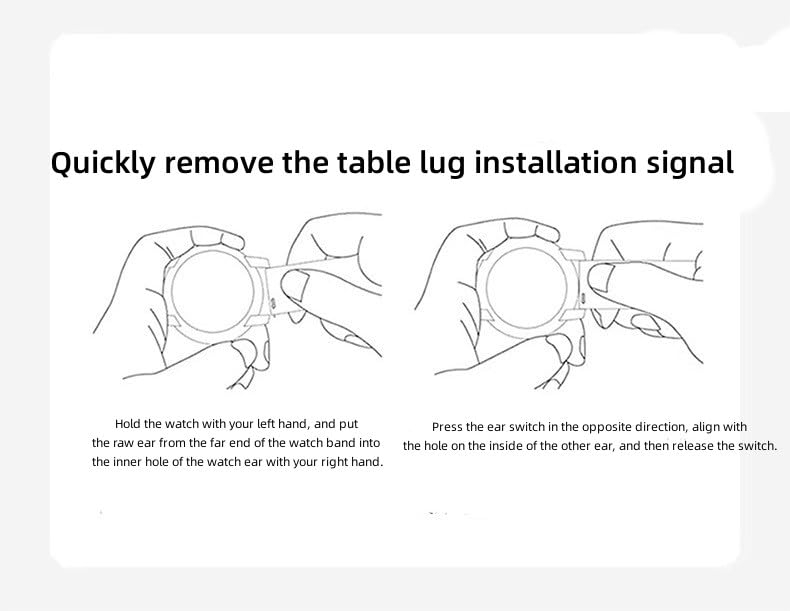 Quickly remove the table lug installation signal

Hold the watch with your left hand, and put the raw ear from the far end of the watch band into the inner hole of the watch ear with your right hand.

Press the ear switch in the opposite direction, align with the hole on the inside of the other ear, and then release the switch.