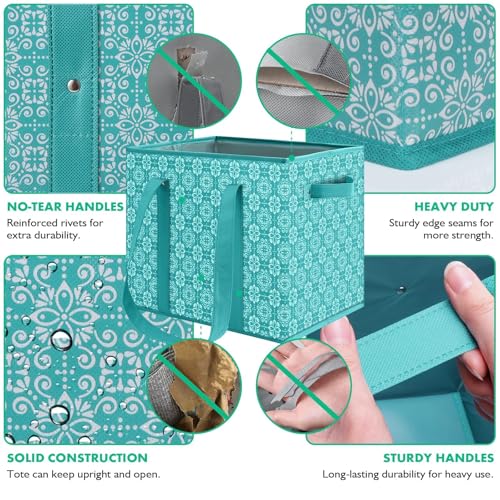 NO-TEAR HANDLES
Reinforced rivets for extra durability.

HEAVY DUTY
Sturdy edge seams for more strength.

SOLID CONSTRUCTION
Tote can keep upright and open.

STURDY HANDLES
Long-lasting durability for heavy use.