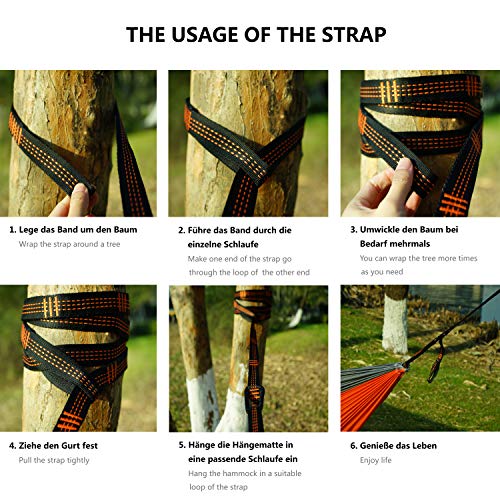 THE USAGE OF THE STRAP

1. Lege das Band um den Baum
Wrap the strap around a tree

2. Führe das Band durch die einzelne Schlaufe
Make one end of the strap go through the loop of the other end

3. Umwickle den Baum bei Bedarf mehrmals
You can wrap the tree more times as you need

4. Ziehe den Gurt fest
Pull the strap tightly

5. Hänge die Hängematte in eine passende Schlaufe ein
Hang the hammock in a suitable loop of the strap

6. Genieße das Leben
Enjoy life