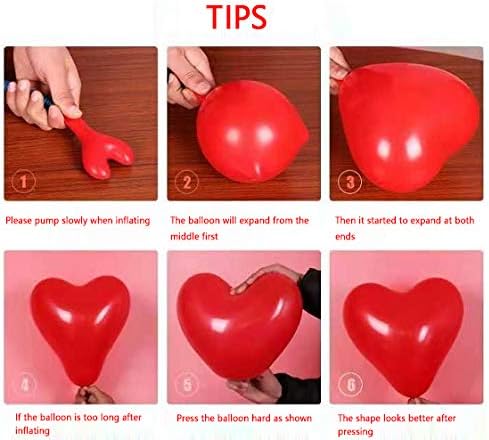 TIPS

1

Please pump slowly when inflating

2

The balloon will expand from the middle first

3

Then it started to expand at both ends

4

If the balloon is too long after inflating

5

Press the balloon hard as shown

6

The shape looks better after pressing