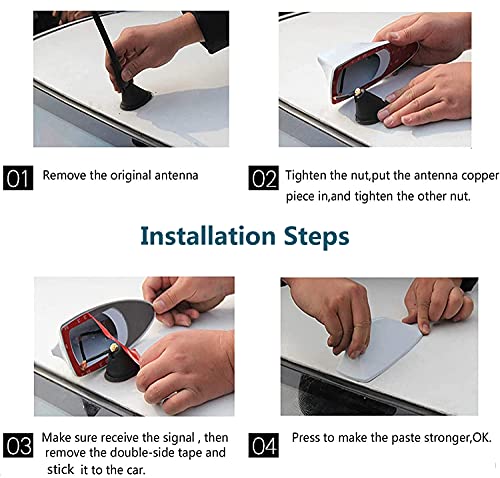 01 Remove the original antenna

02 Tighten the nut,put the antenna copper piece in,and tighten the other nut.

Installation Steps

03 Make sure receive the signal , then remove the double-side tape and stick it to the car.

04 Press to make the paste stronger,OK.