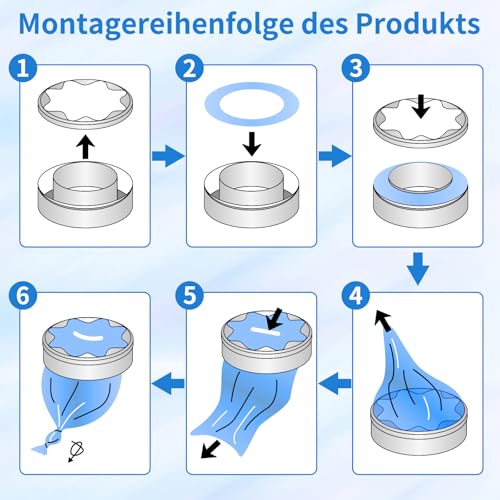 Montagereihenfolge des Produkts

1

2

3

4

5

6