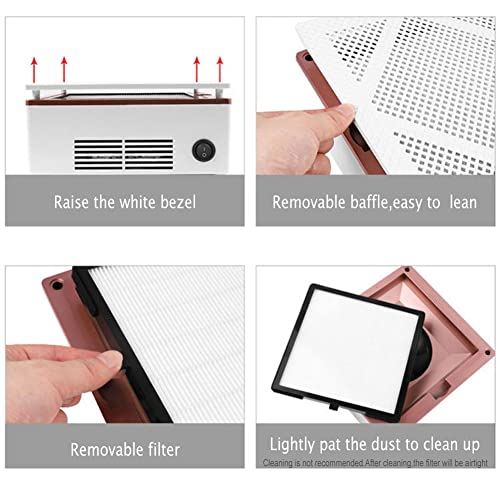 Raise the white bezel

Removable baffle,easy to lean

Removable filter

Lightly pat the dust to clean up

Cleaning is not recommended.After cleaning the filter will be airtight