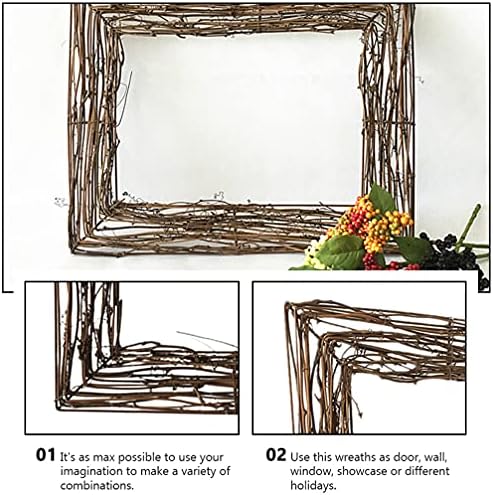 01 It's as max possible to use your imagination to make a variety of combinations.

02 Use this wreaths as door, wall, window, showcase or different holidays.