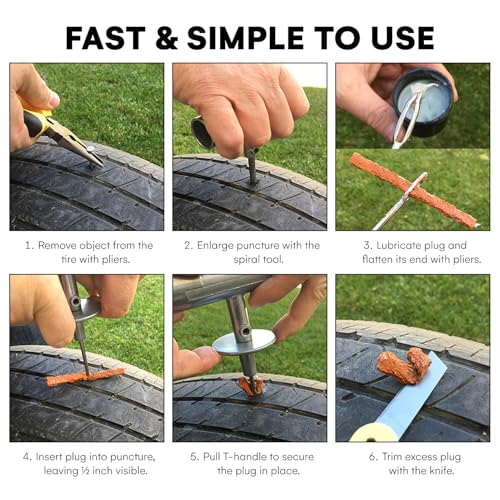 FAST & SIMPLE TO USE

1. Remove object from the tire with pliers.

2. Enlarge puncture with the spiral tool.

3. Lubricate plug and flatten its end with pliers.

4. Insert plug into puncture, leaving ½ inch visible.

5. Pull T-handle to secure the plug in place.

6. Trim excess plug with the knife.