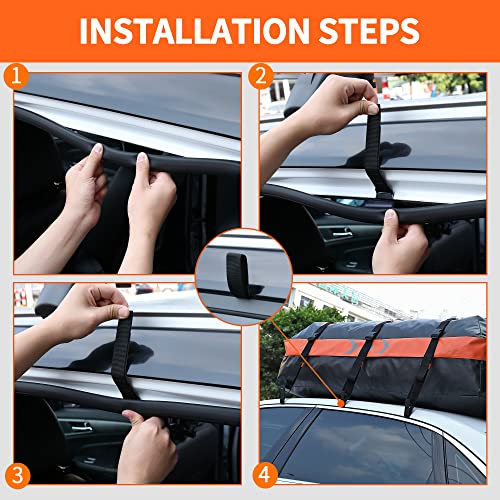 INSTALLATION STEPS

1

2

3

4