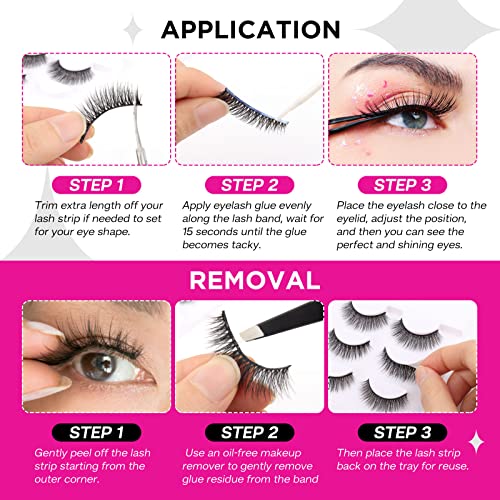 APPLICATION

STEP 1

Trim extra length off your lash strip if needed to set for your eye shape.

STEP 2

Apply eyelash glue evenly along the lash band, wait for 15 seconds until the glue becomes tacky.

STEP 3

Place the eyelash close to the eyelid, adjust the position, and then you can see the perfect and shining eyes.

REMOVAL

STEP 1

Gently peel off the lash strip starting from the outer corner.

STEP 2

Use an oil-free makeup remover to gently remove glue residue from the band

STEP 3

Then place the lash strip back on the tray for reuse.